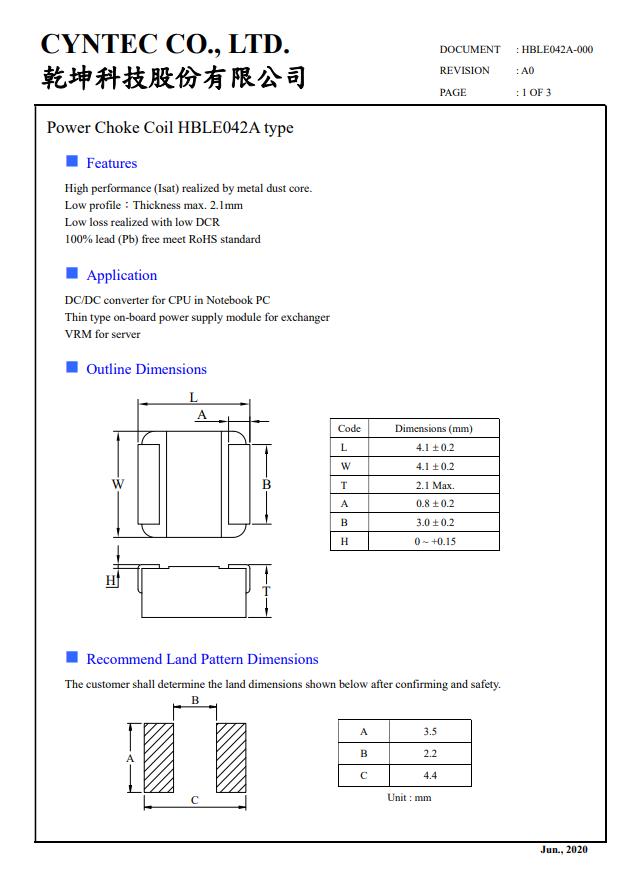 CYNTEC CO., LTD.
乾坤科技股份有限公司

DOCUMENT : HBLE042A-000
REVISION : A0
PAGE : 1 OF 3

Power Choke Coil HBLE042A type

Features

High performance (Isat) realized by metal dust core.
Low profile：Thickness max. 2.1mm
Low loss realized with low DCR
100% lead (Pb) free meet RoHS standard

Application

DC/DC converter for CPU in Notebook PC
Thin type on-board power supply module for exchanger
VRM for server

Outline Dimensions

L
A
W
B
H
T

| Code | Dimensions (mm) |
|---|---|
| L | 4.1 ± 0.2 |
| W | 4.1 ± 0.2 |
| T | 2.1 Max. |
| A | 0.8 ± 0.2 |
| B | 3.0 ± 0.2 |
| H | 0 ~ +0.15 |

Recommend Land Pattern Dimensions

The customer shall determine the land dimensions shown below after confirming and safety.

B
A
C

| A | 3.5 |
|---|---|
| B | 2.2 |
| C | 4.4 |

Unit : mm

Jun., 2020